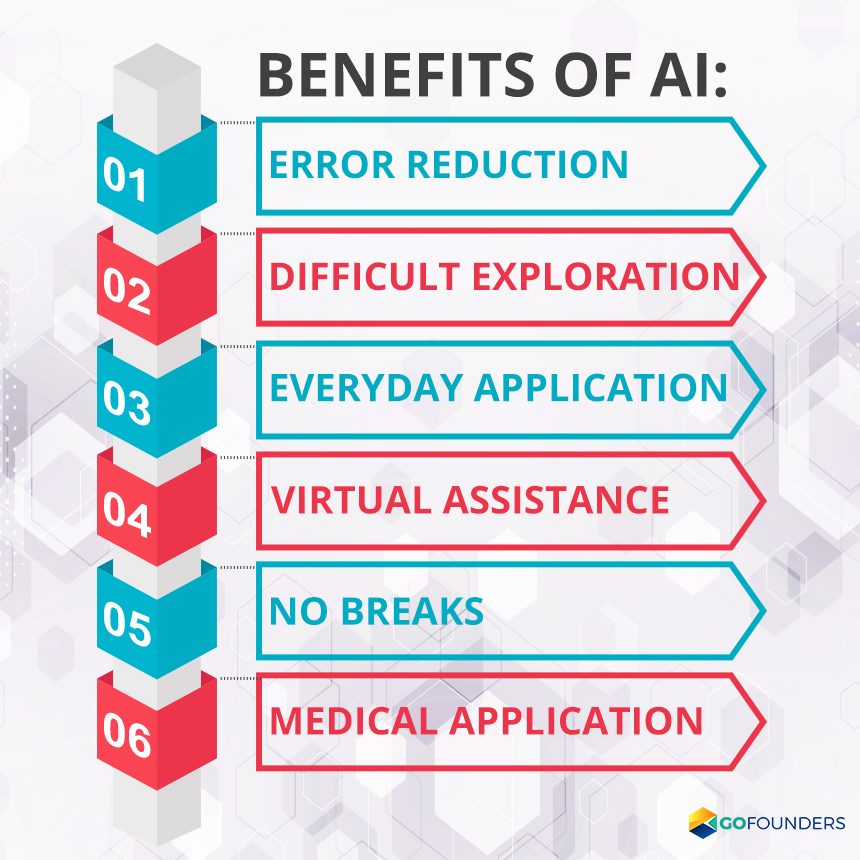 BENEFITS OF AI:

01
ERROR REDUCTION

02
DIFFICULT EXPLORATION

03
EVERYDAY APPLICATION

04
VIRTUAL ASSISTANCE

05
NO BREAKS

06
MEDICAL APPLICATION

GOFOUNDERS